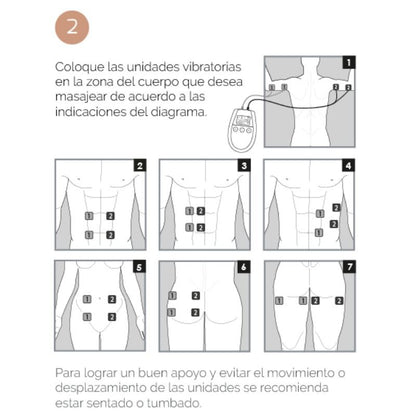 2

Coloque las unidades vibratorias en la zona del cuerpo que desea masajear de acuerdo a las indicaciones del diagrama.

1
1 1 2 2

2
1 2
1 2

3
1 2
1 2

4
2
1
2
1

5
1 2
1 2

6
1 2
1 2

7
1 1 2 2

Para lograr un buen apoyo y evitar el movimiento o desplazamiento de las unidades se recomienda estar sentado o tumbado.